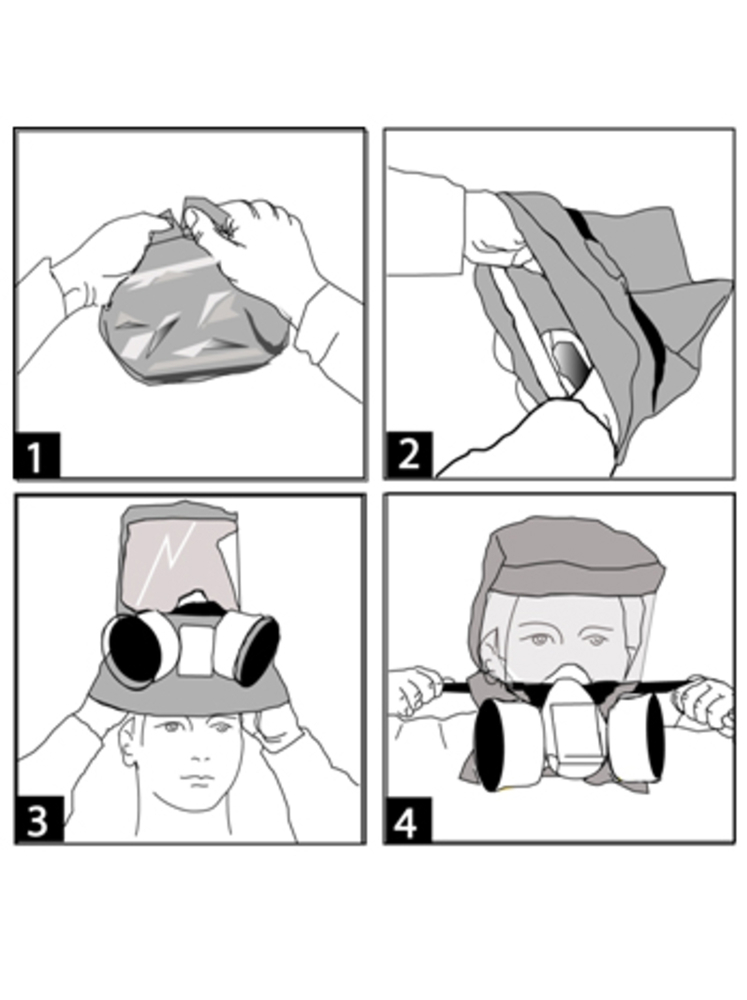 1

2

3

4